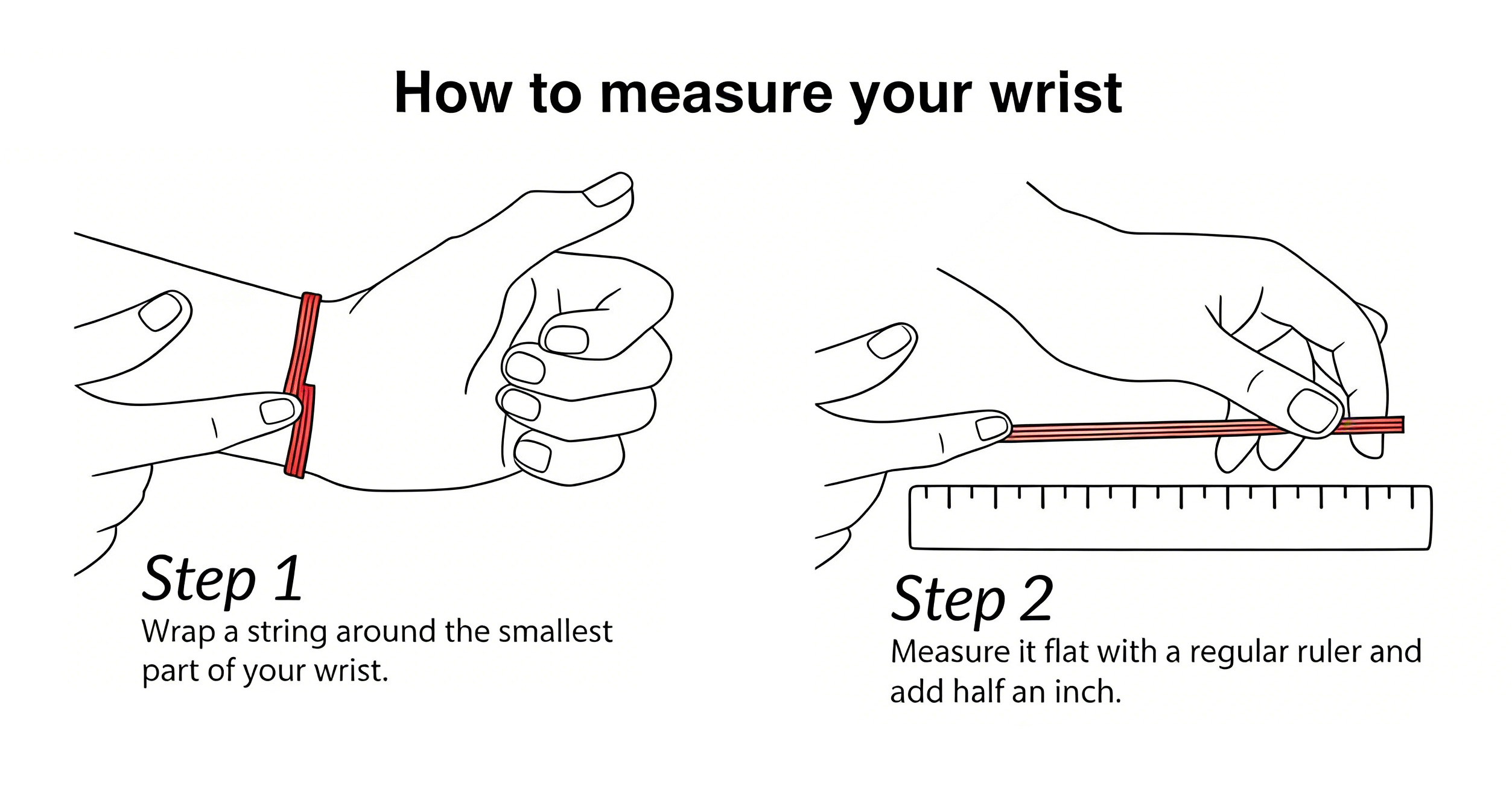 How to measure your wrist

Step 1
Wrap a string around the smallest part of your wrist.

Step 2
Measure it flat with a regular ruler and add half an inch.